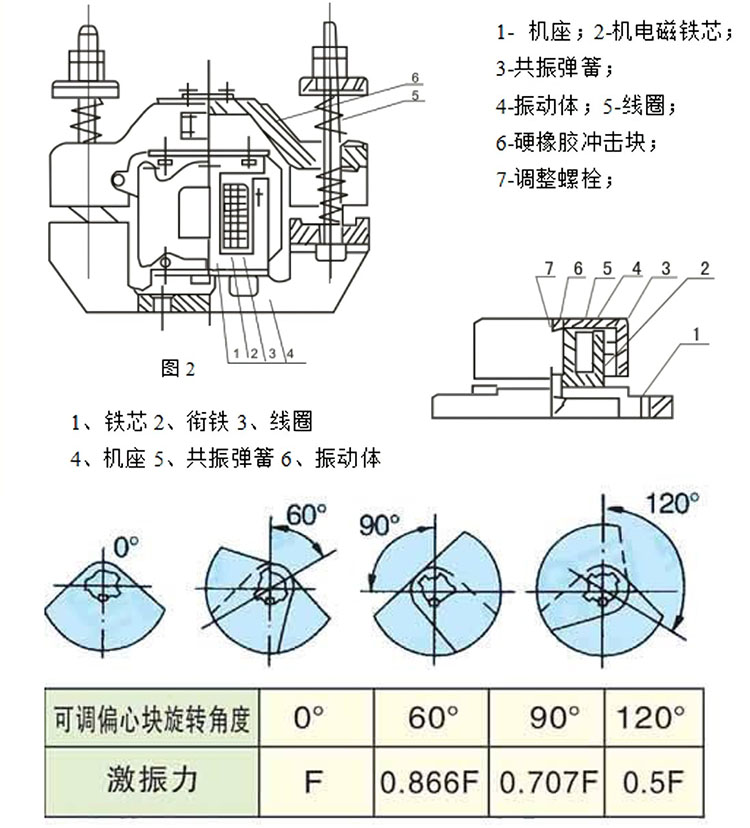 1- 机座；2-机电磁铁芯；
3-共振弹簧；
4-振动体；5-线圈；
6-硬橡胶冲击块；
7-调整螺栓；

6
5
1 2 3 4
图 2

7 6 5 4 3 2
1

1、铁芯 2、衔铁 3、线圈
4、机座 5、共振弹簧 6、振动体

0°
60°
90°
120°

| 可调偏心块旋转角度 | 0° | 60° | 90° | 120° |
|---|---|---|---|---|
| 激振力 | F | 0.866F | 0.707F | 0.5F |