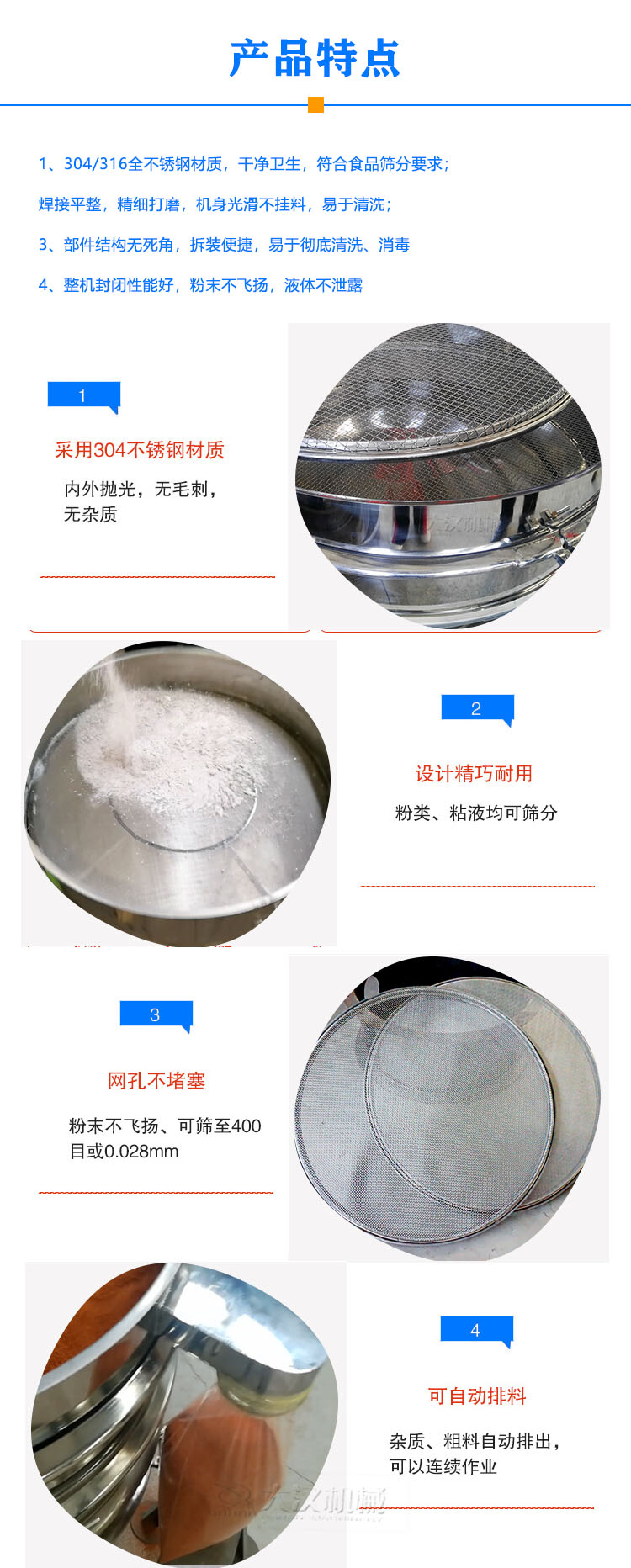 产品特点

1、304/316全不锈钢材质，干净卫生，符合食品筛分要求；

焊接平整，精细打磨，机身光滑不挂料，易于清洗；

3、部件结构无死角，拆装便捷，易于彻底清洗、消毒

4、整机封闭性能好，粉末不飞扬，液体不泄露

1

采用304不锈钢材质

内外抛光，无毛刺，无杂质

大汉机械

2

设计精巧耐用

粉类、粘液均可筛分

3

网孔不堵塞

粉末不飞扬、可筛至400目或0.028mm

4

可自动排料

杂质、粗料自动排出，可以连续作业

大汉机械