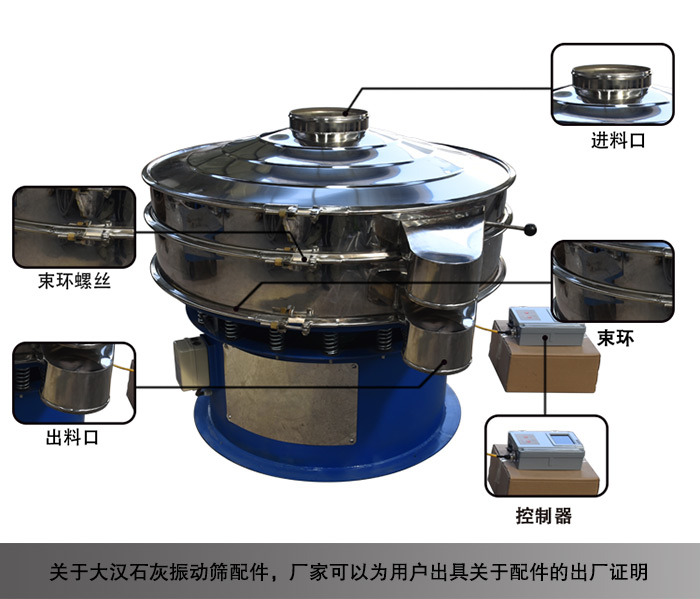 进料口

束环螺丝

束环

出料口

控制器

关于大汉石灰振动筛配件，厂家可以为用户出具关于配件的出厂证明